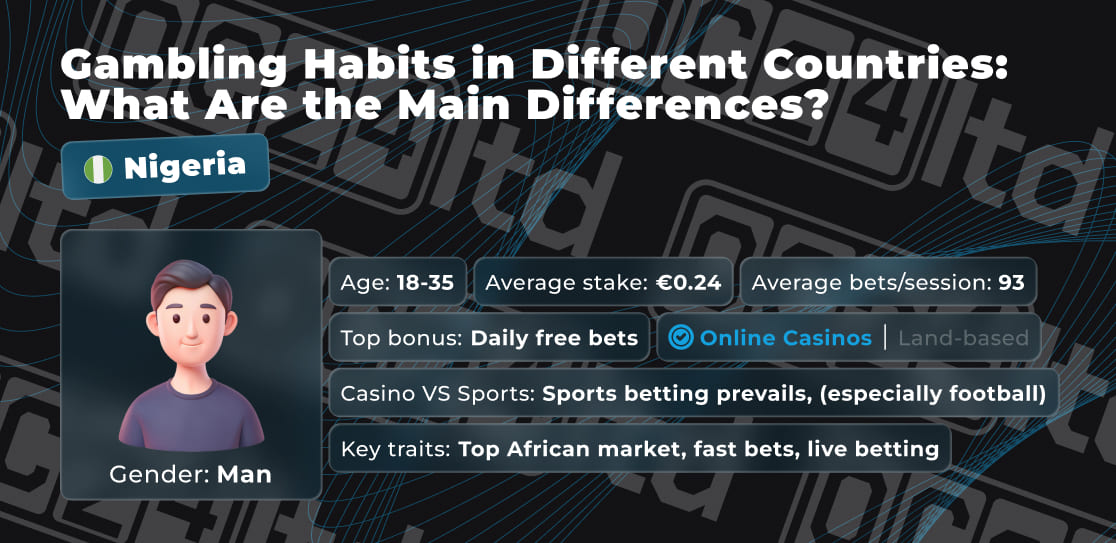 Gambling Habits in Different Countries: What Are the Main Differences?

Nigeria

Gender: Man

Age: 18-35

Average stake: €0.24

Average bets/session: 93

Top bonus: Daily free bets

Online Casinos | Land-based

Casino VS Sports: Sports betting prevails, (especially football)

Key traits: Top African market, fast bets, live betting