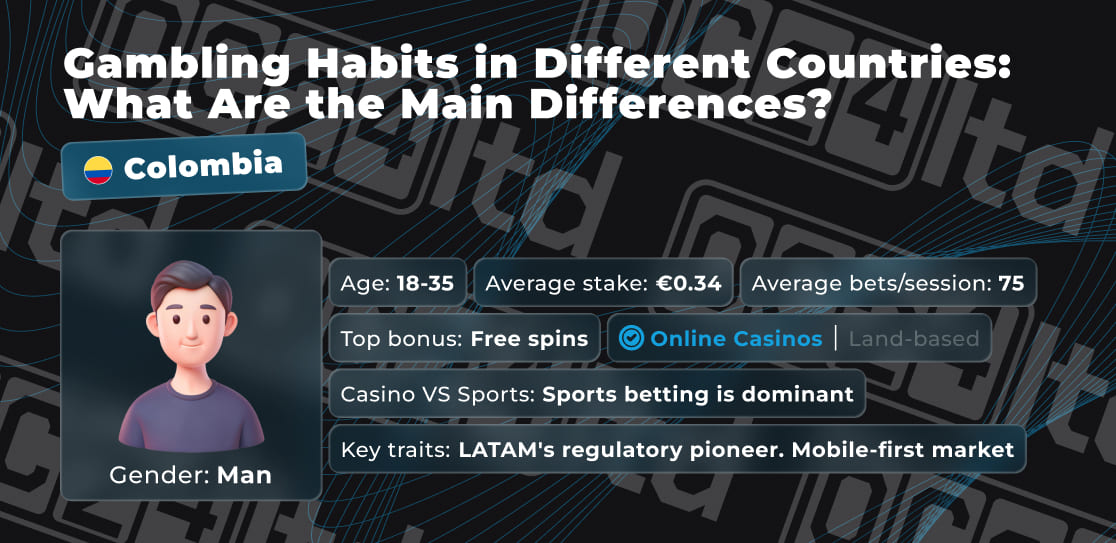 Gambling Habits in Different Countries: What Are the Main Differences?

Colombia

Gender: Man

Age: 18-35

Average stake: €0.34

Average bets/session: 75

Top bonus: Free spins

Online Casinos | Land-based

Casino VS Sports: Sports betting is dominant

Key traits: LATAM's regulatory pioneer. Mobile-first market