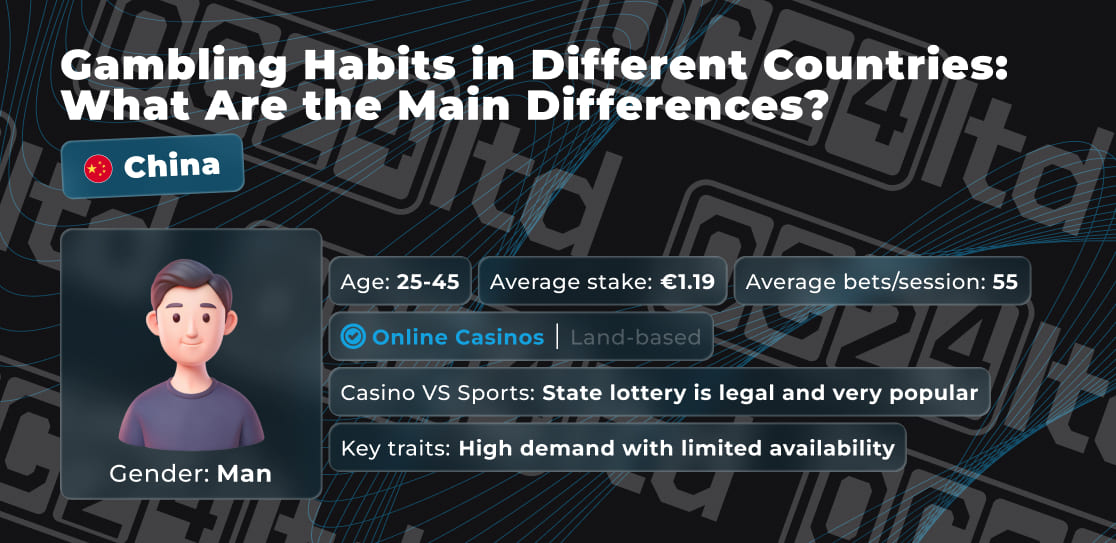 Gambling Habits in Different Countries: What Are the Main Differences?

China

Gender: Man

Age: 25-45

Average stake: €1.19

Average bets/session: 55

Online Casinos | Land-based

Casino VS Sports: State lottery is legal and very popular

Key traits: High demand with limited availability