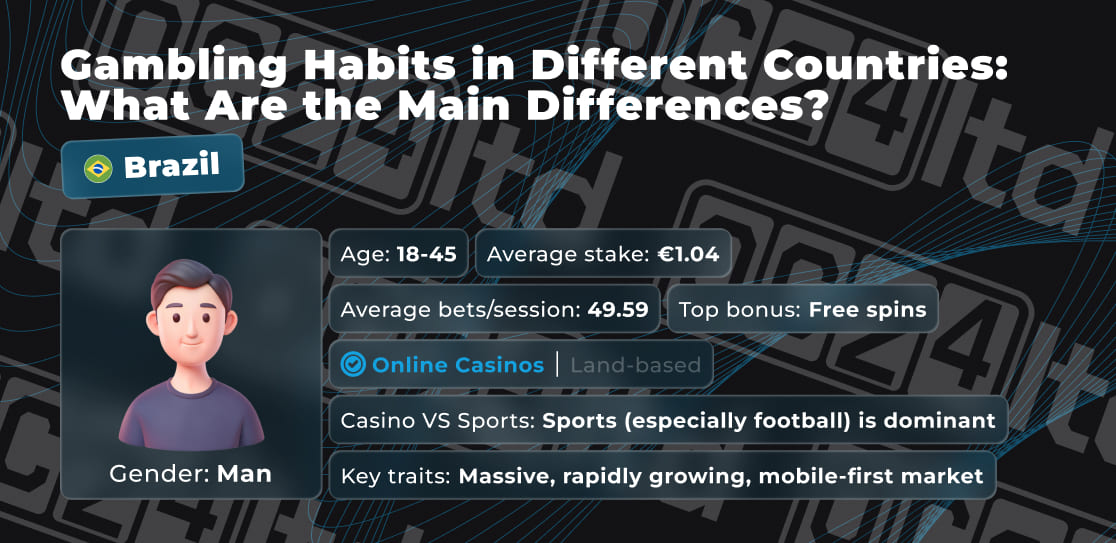 Gambling Habits in Different Countries: What Are the Main Differences?

Brazil

Gender: Man

Age: 18-45

Average stake: €1.04

Average bets/session: 49.59

Top bonus: Free spins

Online Casinos | Land-based

Casino VS Sports: Sports (especially football) is dominant

Key traits: Massive, rapidly growing, mobile-first market