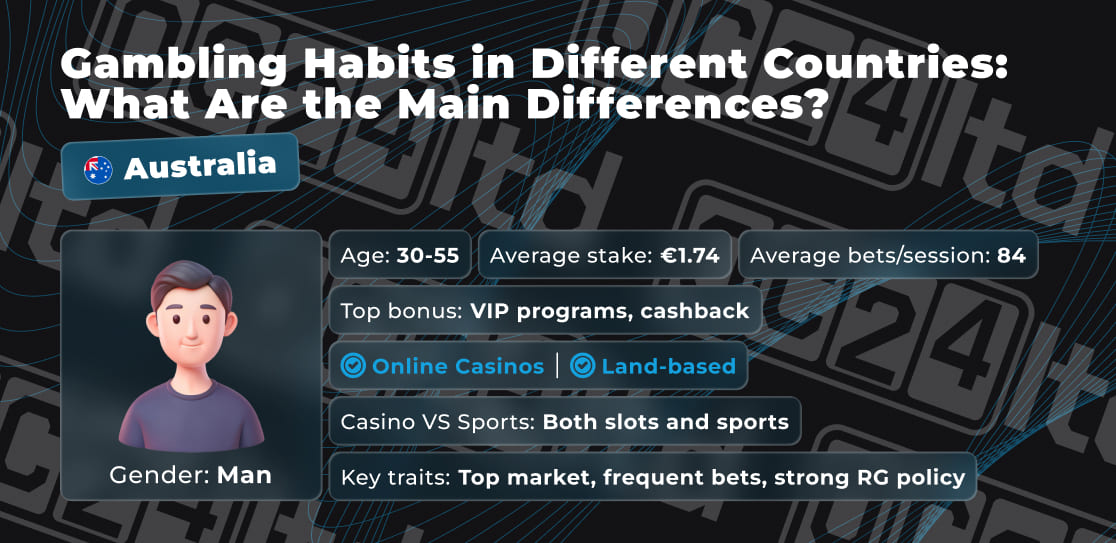 Gambling Habits in Different Countries: What Are the Main Differences?

Australia

Gender: Man

Age: 30-55

Average stake: €1.74

Average bets/session: 84

Top bonus: VIP programs, cashback

Online Casinos | Land-based

Casino VS Sports: Both slots and sports

Key traits: Top market, frequent bets, strong RG policy